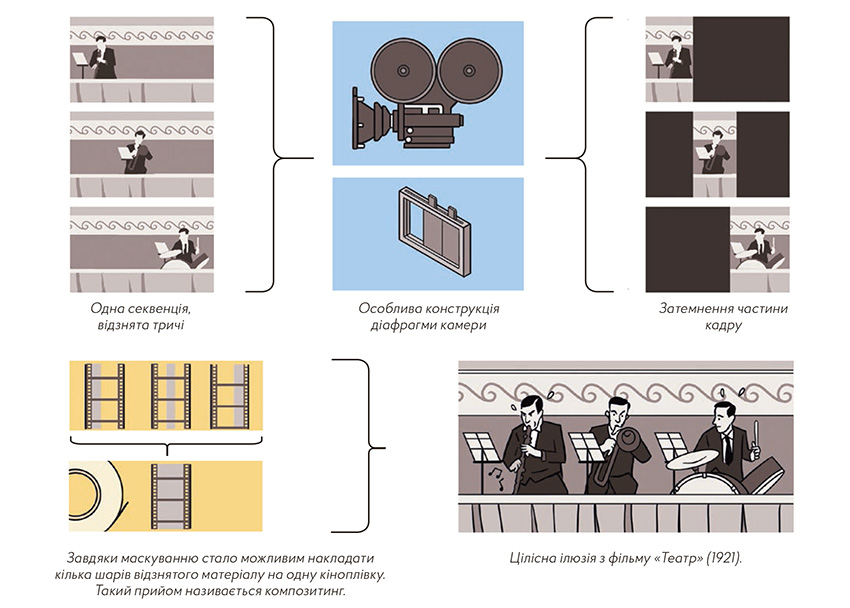 Одна секвенція, відзнята тричі

Особлива конструкція діафрагми камери

Затемнення частини кадру

Завдяки маскуванню стало можливим накладати кілька шарів відзнятого матеріалу на одну кіноплівку. Такий прийом називається композитинг.

Цілісна ілюзія з фільму «Театр» (1921).